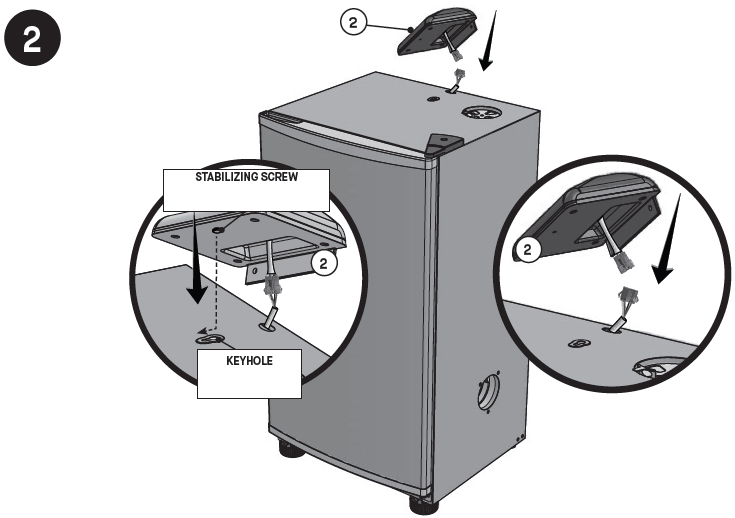 2

2

STABILIZING SCREW

2

KEYHOLE

2