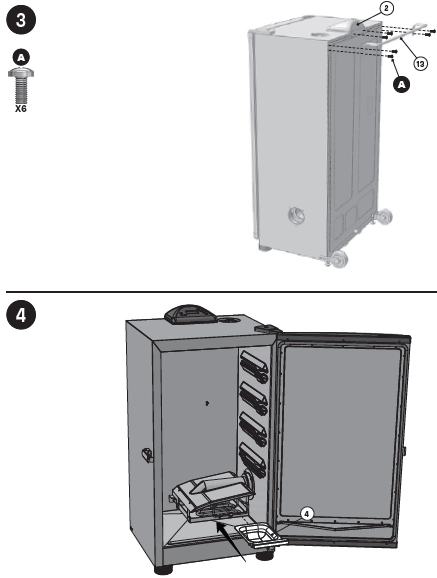 3

A

X6

2

13

A

4

4