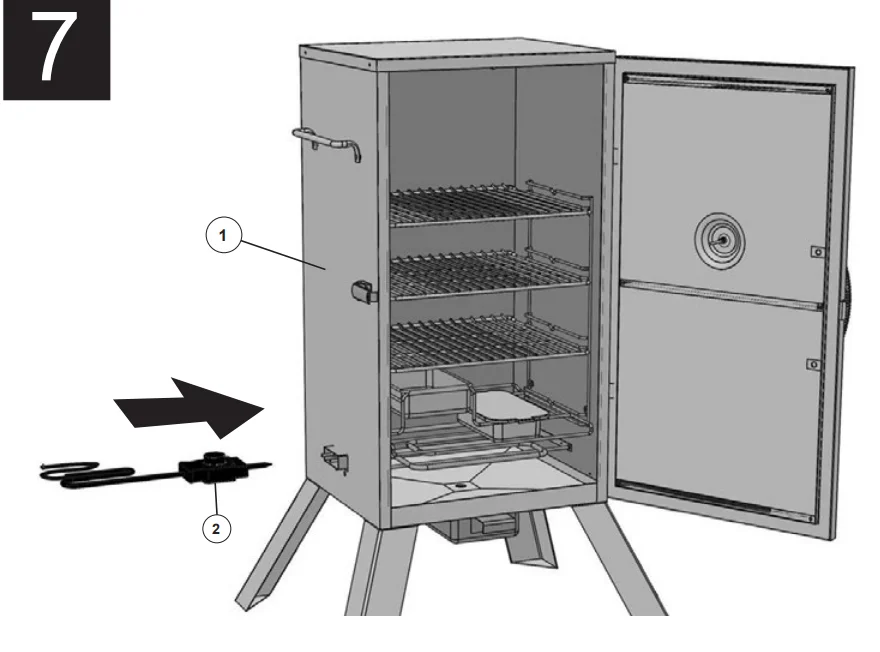 7

1

2