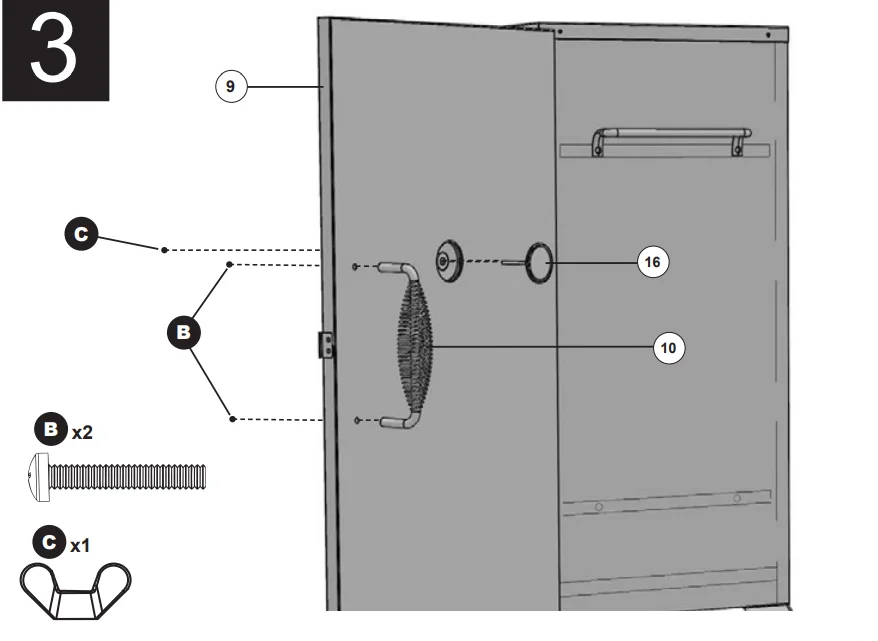 3

9

C

B

16

10

B x2

C x1