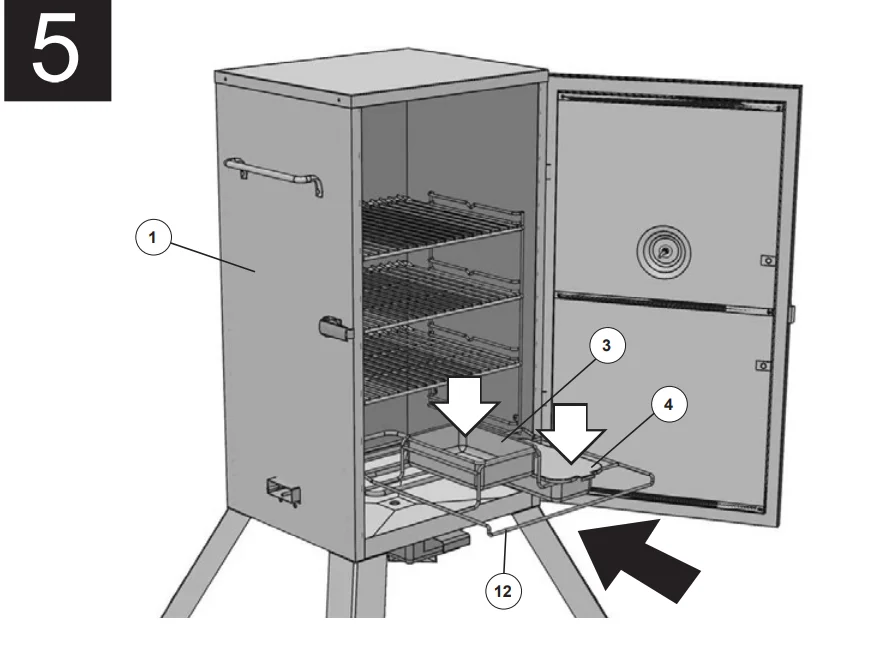 5

1

3

4

12