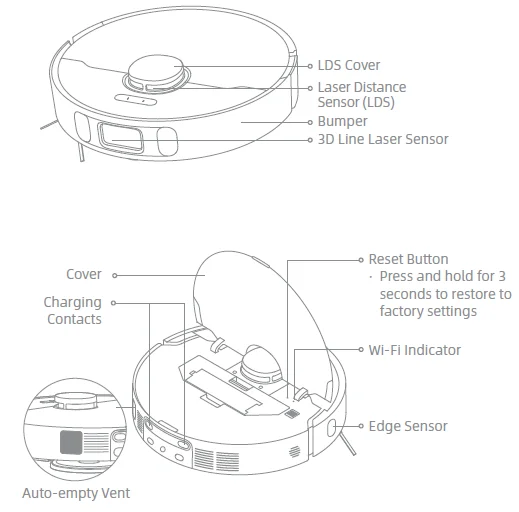 LDS Cover
Laser Distance Sensor (LDS)
Bumper
3D Line Laser Sensor

Cover
Charging Contacts

Reset Button
· Press and hold for 3 seconds to restore to factory settings

Wi-Fi Indicator

Edge Sensor

Auto-empty Vent