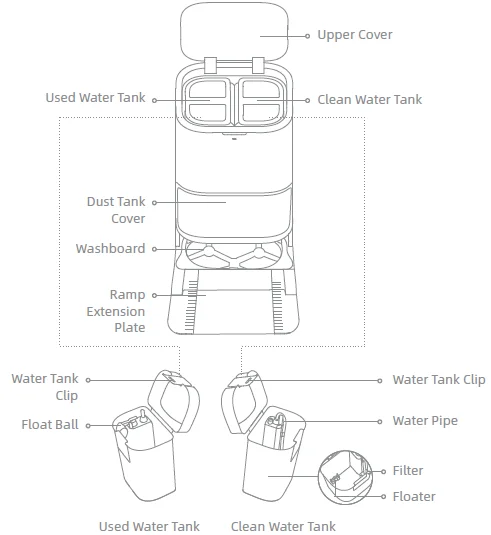 Upper Cover

Used Water Tank

Clean Water Tank

Dust Tank Cover

Washboard

Ramp Extension Plate

Water Tank Clip

Float Ball

Water Tank Clip

Water Pipe

Filter

Floater

Used Water Tank

Clean Water Tank