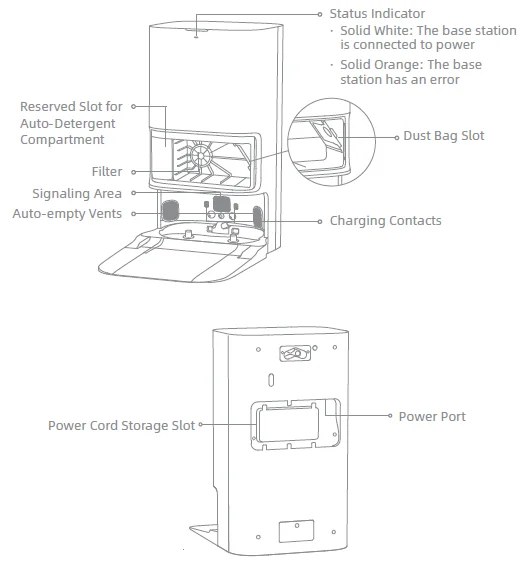 Status Indicator
· Solid White: The base station is connected to power
· Solid Orange: The base station has an error

Reserved Slot for Auto-Detergent Compartment

Dust Bag Slot

Filter

Signaling Area

Auto-empty Vents

Charging Contacts

Power Cord Storage Slot

Power Port