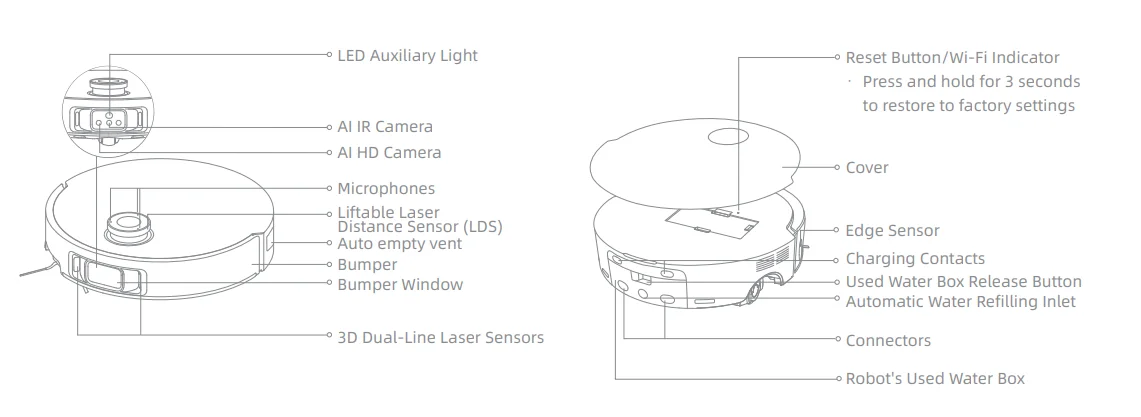 LED Auxiliary Light
AI IR Camera
AI HD Camera
Microphones
Liftable Laser Distance Sensor (LDS)
Auto empty vent
Bumper
Bumper Window
3D Dual-Line Laser Sensors

Reset Button/Wi-Fi Indicator
· Press and hold for 3 seconds to restore to factory settings
Cover
Edge Sensor
Charging Contacts
Used Water Box Release Button
Automatic Water Refilling Inlet
Connectors
Robot's Used Water Box