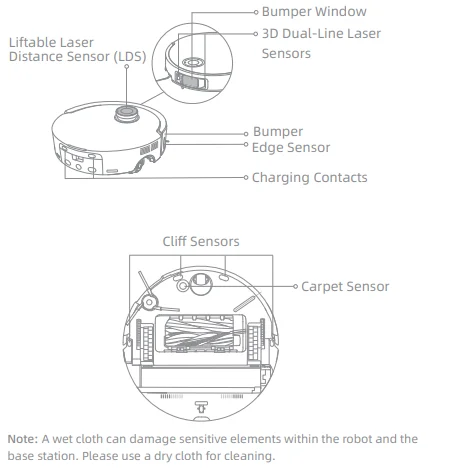 Bumper Window

3D Dual-Line Laser Sensors

Liftable Laser Distance Sensor (LDS)

Bumper

Edge Sensor

Charging Contacts

Cliff Sensors

Carpet Sensor

Note: A wet cloth can damage sensitive elements within the robot and the base station. Please use a dry cloth for cleaning.