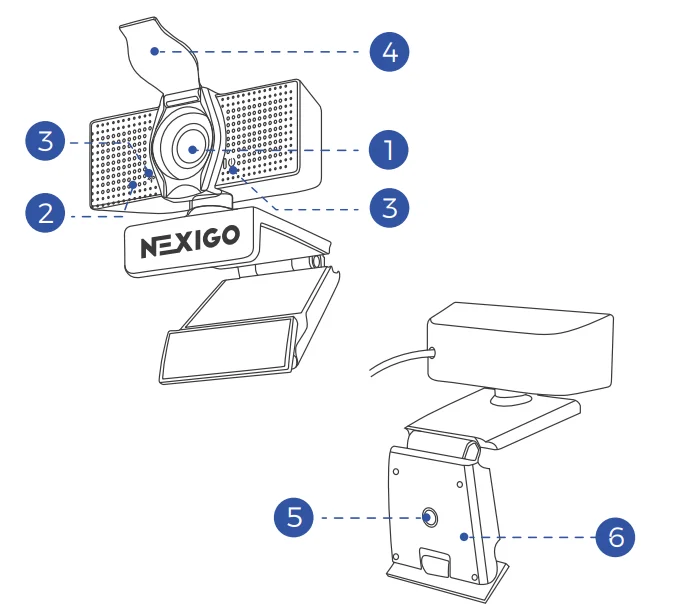 4
3
1
2
3
NEXIGO
5
6