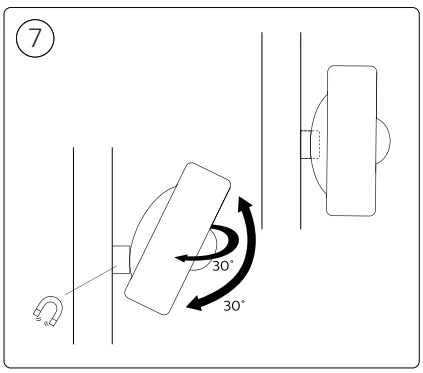 7

30°

30°