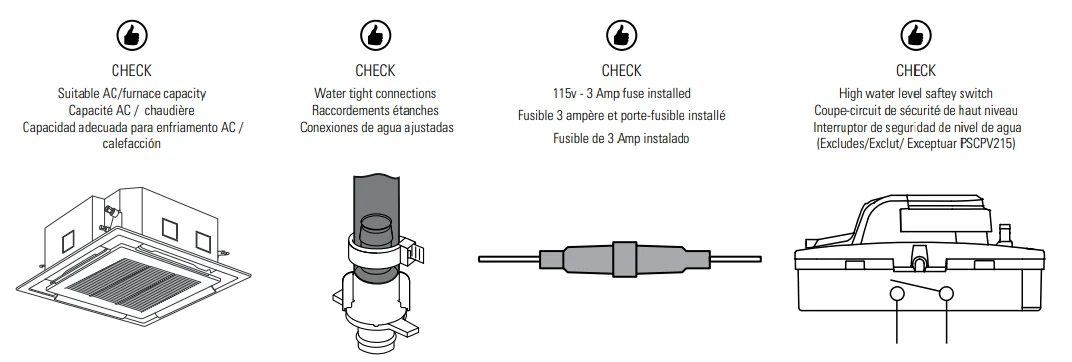 CHECK
Suitable AC/furnace capacity
Capacité AC / chaudière
Capacidad adecuada para enfriamento AC / calefacción

CHECK
Water tight connections
Raccordements étanches
Conexiones de agua ajustadas

CHECK
115v - 3 Amp fuse installed
Fusible 3 ampère et porte-fusible installé
Fusible de 3 Amp instalado

CHECK
High water level saftey switch
Coupe-circuit de sécurité de haut niveau
Interruptor de seguridad de nivel de agua
(Excludes/Exclut/ Exceptuar PSCPV215)