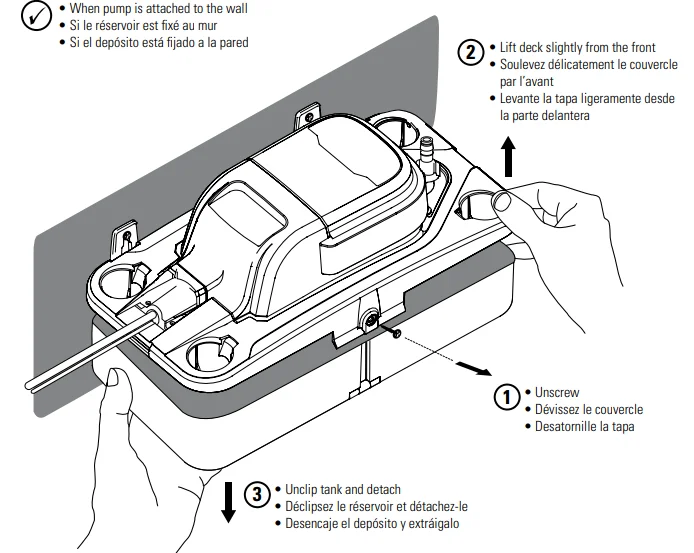 • When pump is attached to the wall
• Si le réservoir est fixé au mur
• Si el depósito está fijado a la pared

2
• Lift deck slightly from the front
• Soulevez délicatement le couvercle par l'avant
• Levante la tapa ligeramente desde la parte delantera

1
• Unscrew
• Dévissez le couvercle
• Desatornille la tapa

3
• Unclip tank and detach
• Déclipsez le réservoir et détachez-le
• Desencaje el depósito y extráigalo