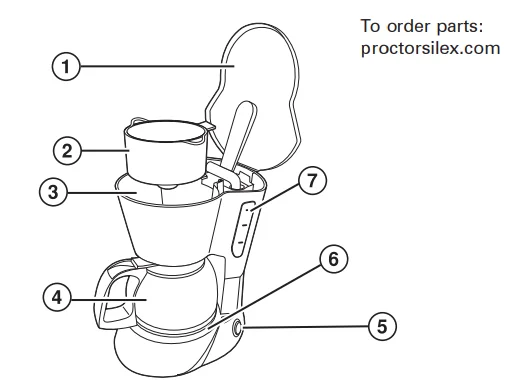 To order parts:
proctorsilex.com

1
2
3
7
6
4
5