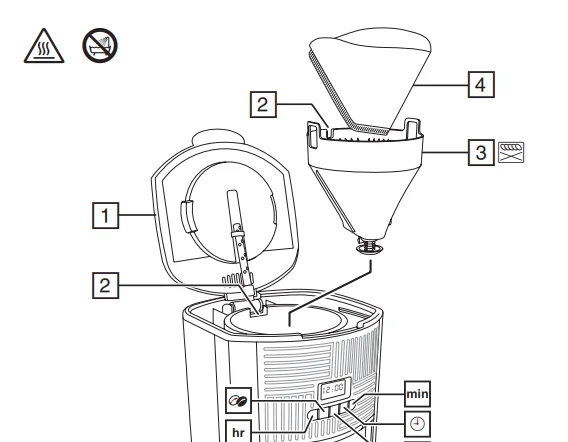 4

2

3

1

2

12:00

min

hr