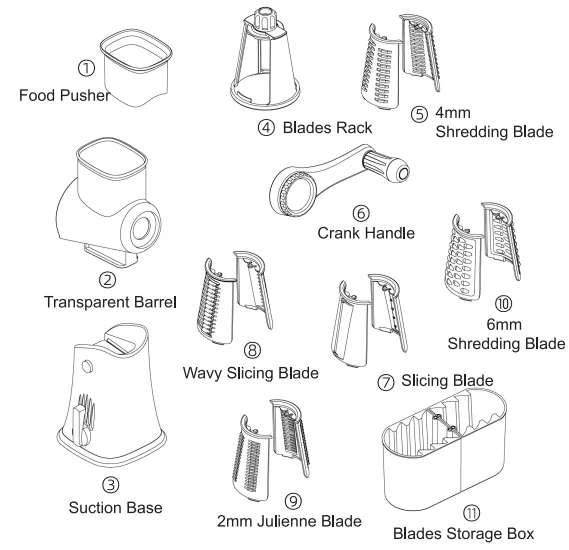 ① Food Pusher

④ Blades Rack

⑤ 4mm Shredding Blade

② Transparent Barrel

⑥ Crank Handle

⑩ 6mm Shredding Blade

⑧ Wavy Slicing Blade

⑦ Slicing Blade

③ Suction Base

⑨ 2mm Julienne Blade

⑪ Blades Storage Box