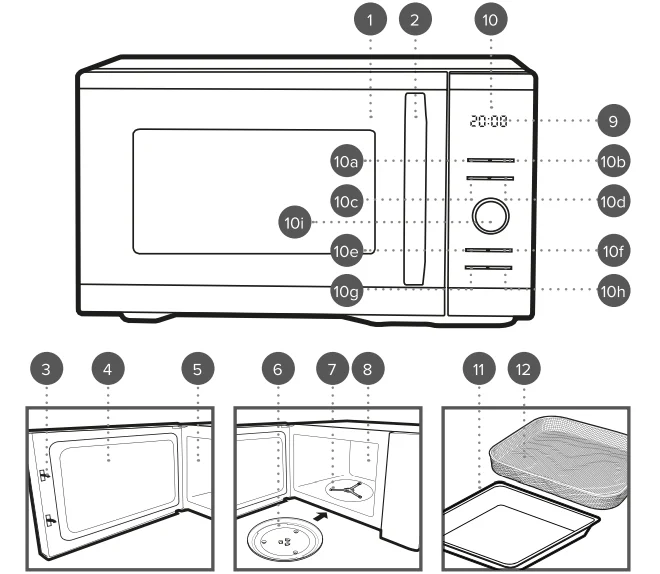 1
2
10
20:00
9
10a
10b
10c
10d
10i
10e
10f
10g
10h
3
4
5
6
7
8
11
12