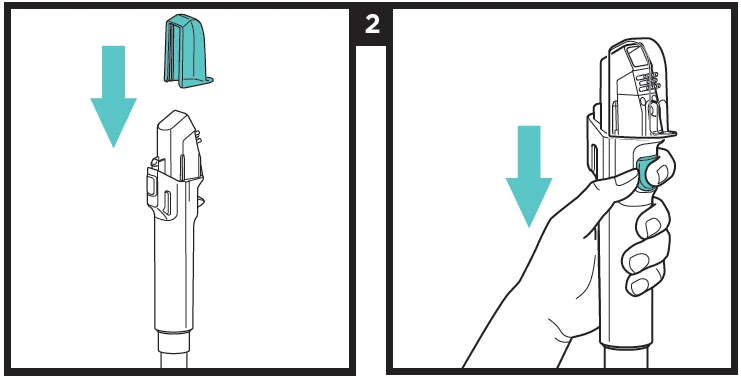 2