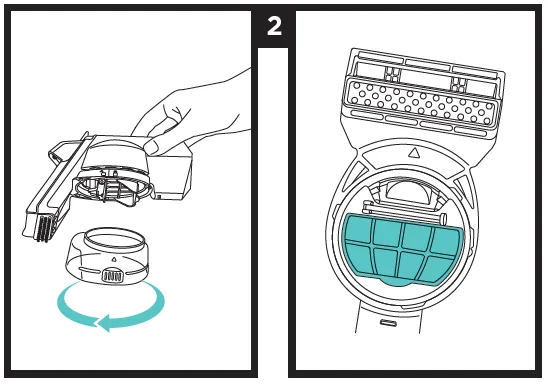 2