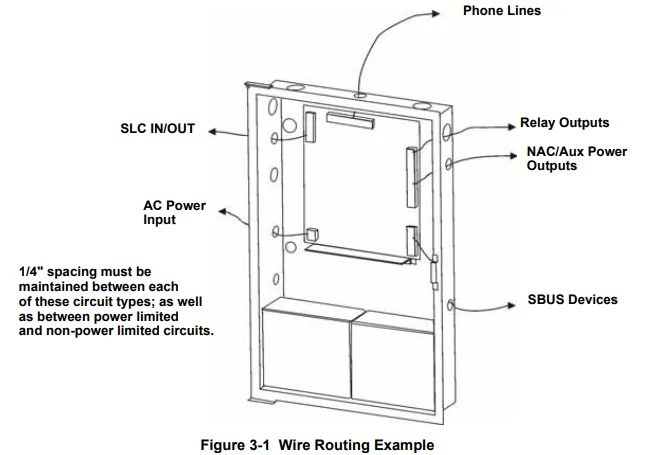 Phone Lines

SLC IN/OUT

Relay Outputs

NAC/Aux Power Outputs

AC Power Input

1/4" spacing must be maintained between each of these circuit types; as well as between power limited and non-power limited circuits.

SBUS Devices

Figure 3-1 Wire Routing Example