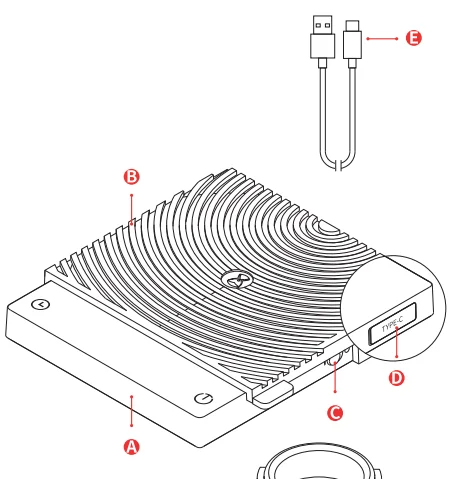 E

B

TYPE-C

D

C

A