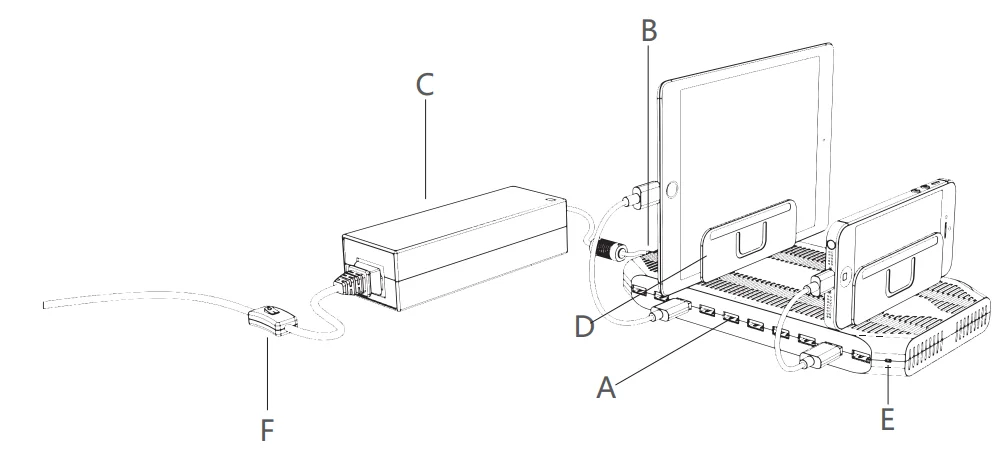 B
C
D
A
E
F