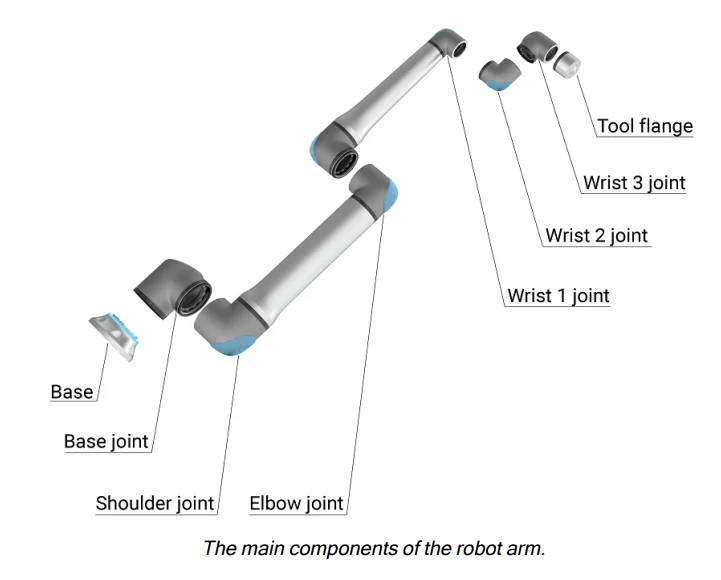 Tool flange

Wrist 3 joint

Wrist 2 joint

Wrist 1 joint

Base

Base joint

Shoulder joint

Elbow joint

The main components of the robot arm.