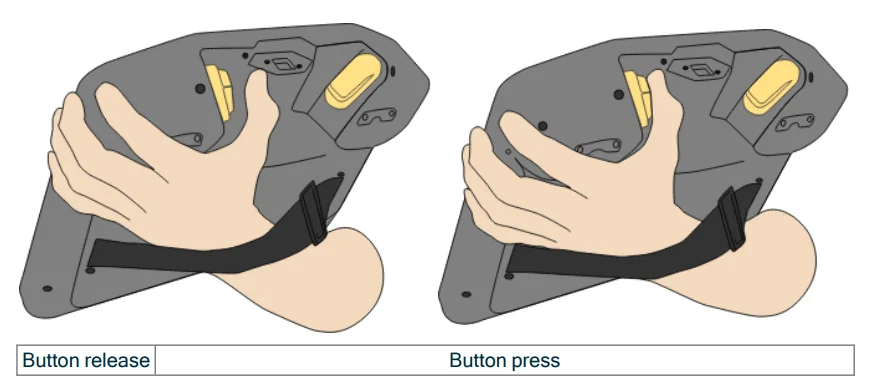 | Button release | Button press |
|---|---|