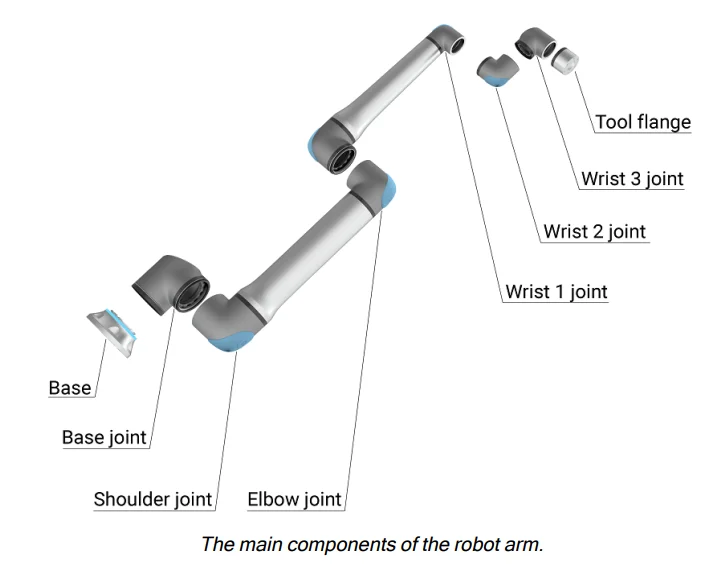 Tool flange

Wrist 3 joint

Wrist 2 joint

Wrist 1 joint

Base

Base joint

Shoulder joint

Elbow joint

The main components of the robot arm.