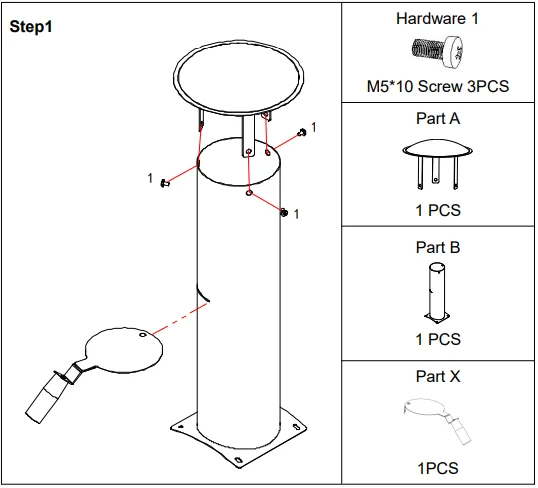 Step1

1

1

1

Hardware 1

M5*10 Screw 3PCS

Part A

1 PCS

Part B

1 PCS

Part X

1PCS