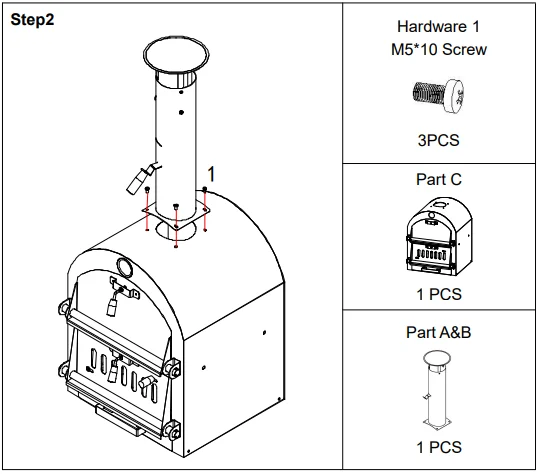 Step2

1

Hardware 1
M5*10 Screw

3PCS

Part C

1 PCS

Part A&B

1 PCS