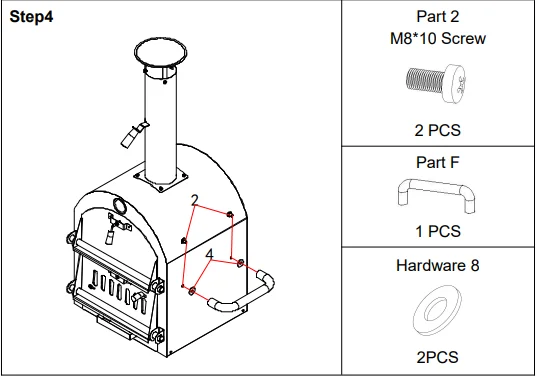 Step4

2

4

Part 2
M8*10 Screw

2 PCS

Part F

1 PCS

Hardware 8

2PCS