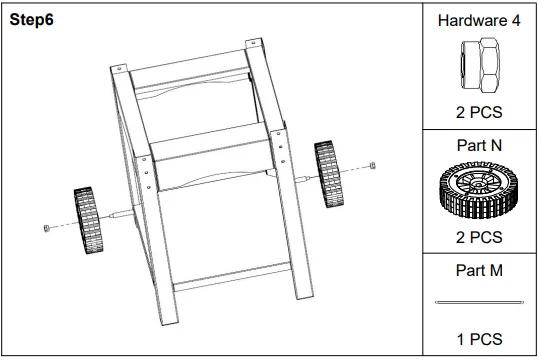 Step6

Hardware 4

2 PCS

Part N

2 PCS

Part M

1 PCS