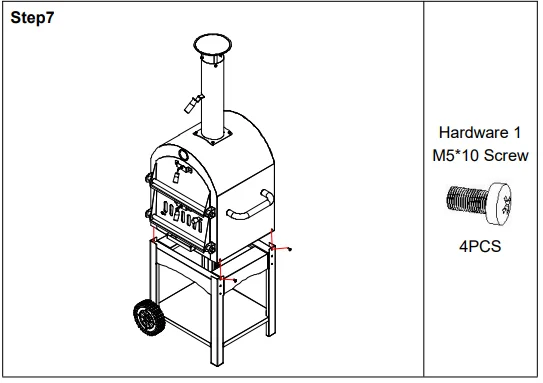 Step7

Hardware 1
M5*10 Screw

4PCS