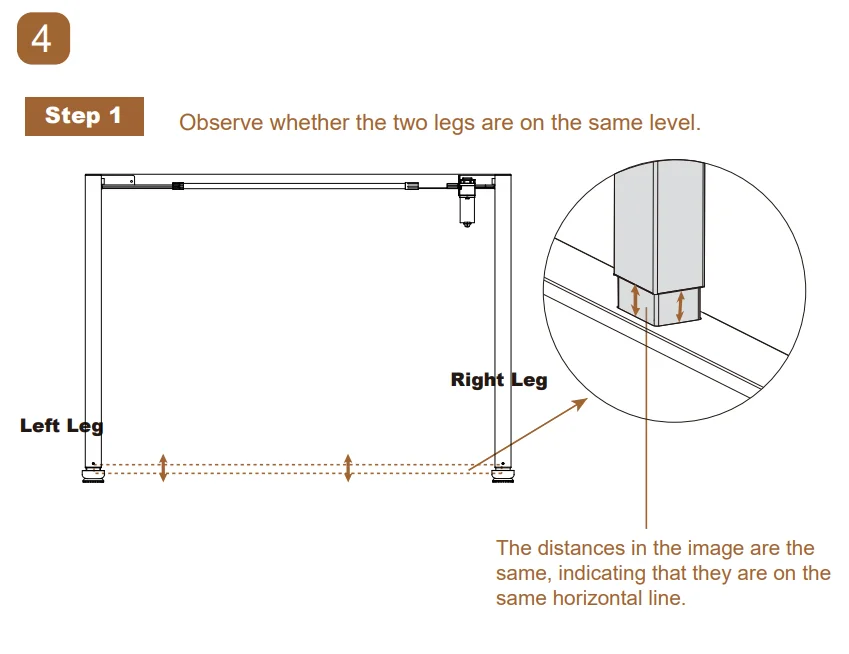 4

Step 1

Observe whether the two legs are on the same level.

Right Leg

Left Leg

The distances in the image are the same, indicating that they are on the same horizontal line.