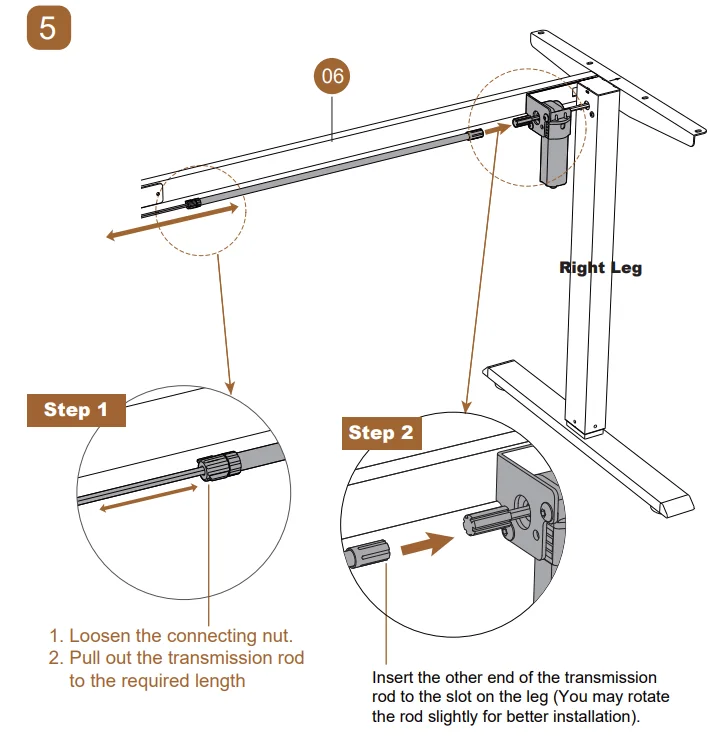 5

06

Right Leg

Step 1

Step 2

1. Loosen the connecting nut.
2. Pull out the transmission rod to the required length

Insert the other end of the transmission rod to the slot on the leg (You may rotate the rod slightly for better installation).