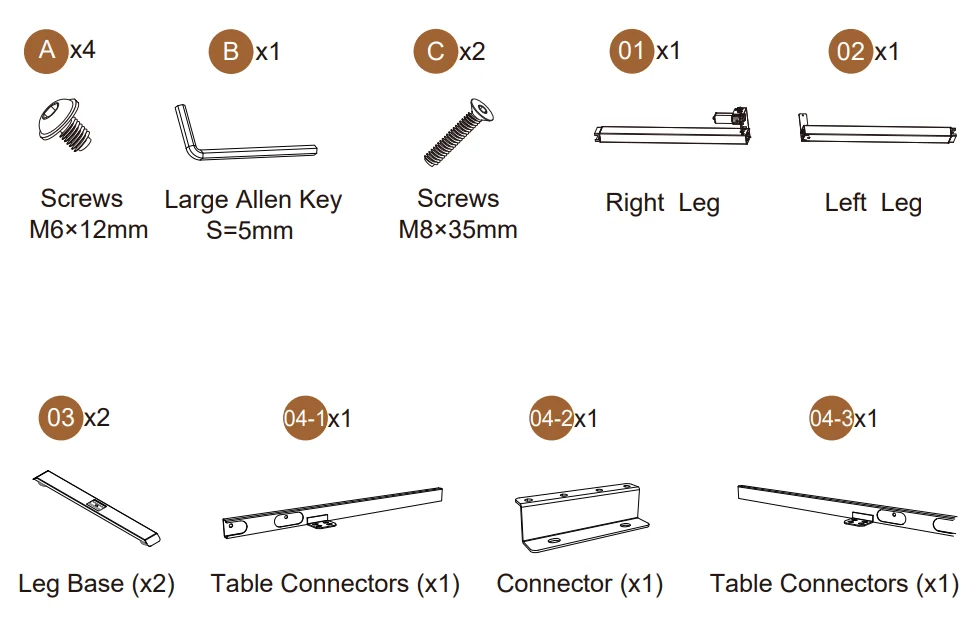 A x4
Screws
M6×12mm

B x1
Large Allen Key
S=5mm

C x2
Screws
M8×35mm

01 x1
Right Leg

02 x1
Left Leg

03 x2
Leg Base (x2)

04-1 x1
Table Connectors (x1)

04-2 x1
Connector (x1)

04-3 x1
Table Connectors (x1)