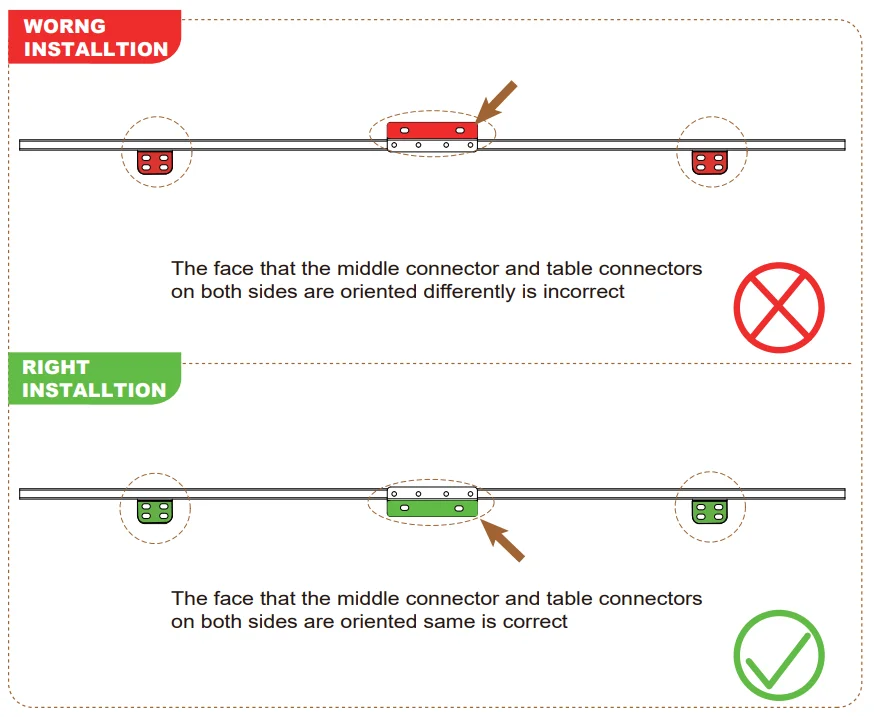 WORNG INSTALLTION

The face that the middle connector and table connectors on both sides are oriented differently is incorrect

RIGHT INSTALLTION

The face that the middle connector and table connectors on both sides are oriented same is correct