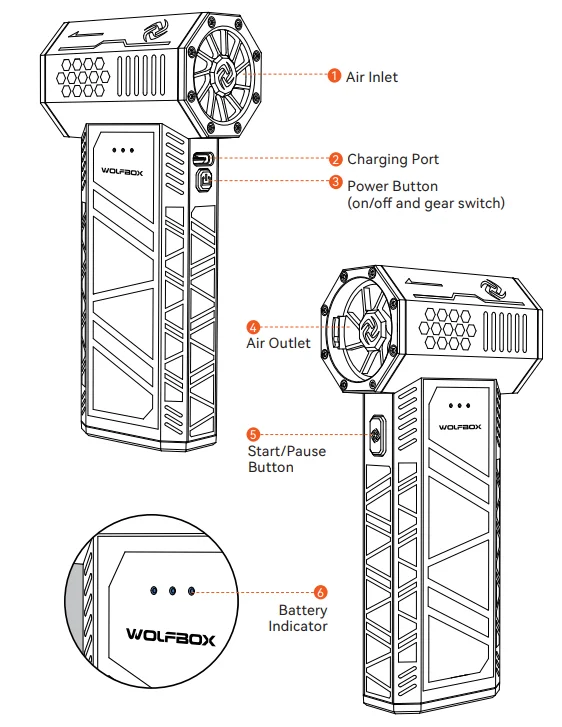 1 Air Inlet

WOLFBOX

2 Charging Port

3 Power Button (on/off and gear switch)

4 Air Outlet

WOLFBOX

5 Start/Pause Button

6 Battery Indicator

WOLFBOX