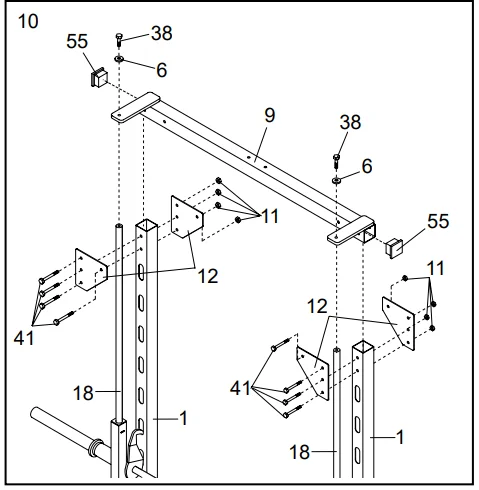 10

55

38

6

9

38

6

11

55

12

11

12

41

41

18

1

18

1