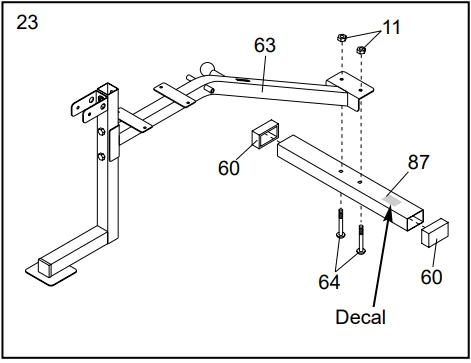 23

11

63

60

87

64

60

Decal