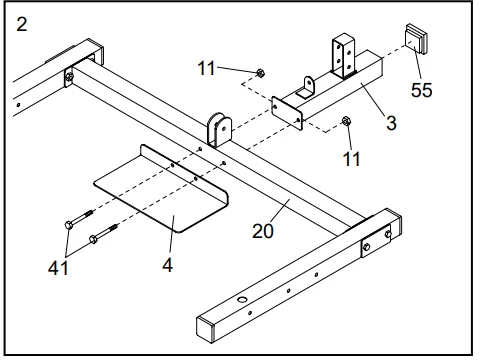 2

11

55

3

11

20

41

4