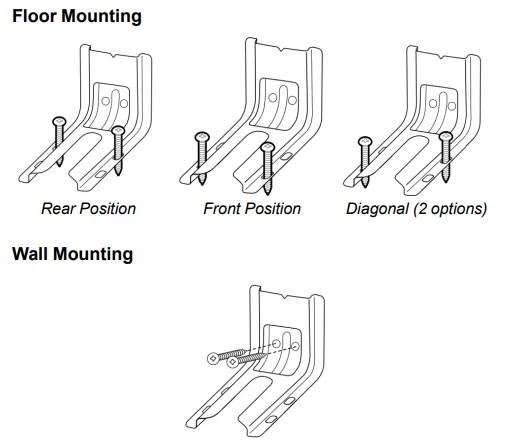 Floor Mounting

Rear Position

Front Position

Diagonal (2 options)

Wall Mounting