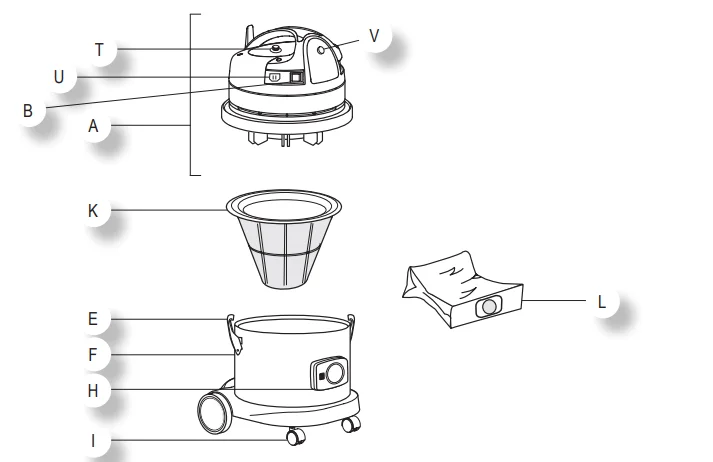 T
V
U
B
A
K
L
E
F
H
I