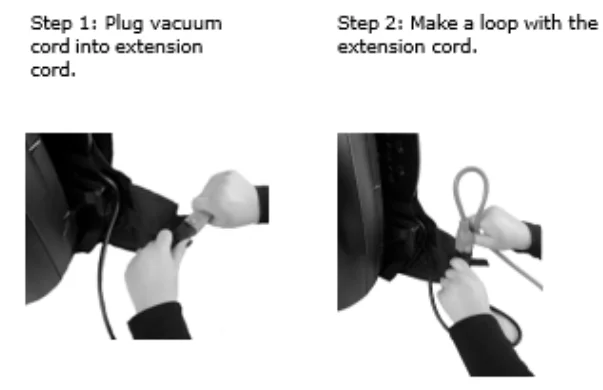 Step 1: Plug vacuum cord into extension cord.

Step 2: Make a loop with the extension cord.