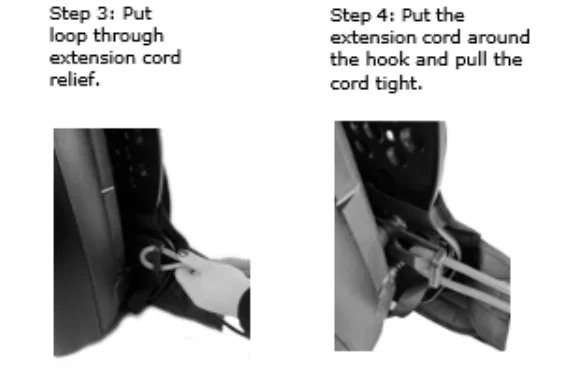 Step 3: Put loop through extension cord relief.

Step 4: Put the extension cord around the hook and pull the cord tight.