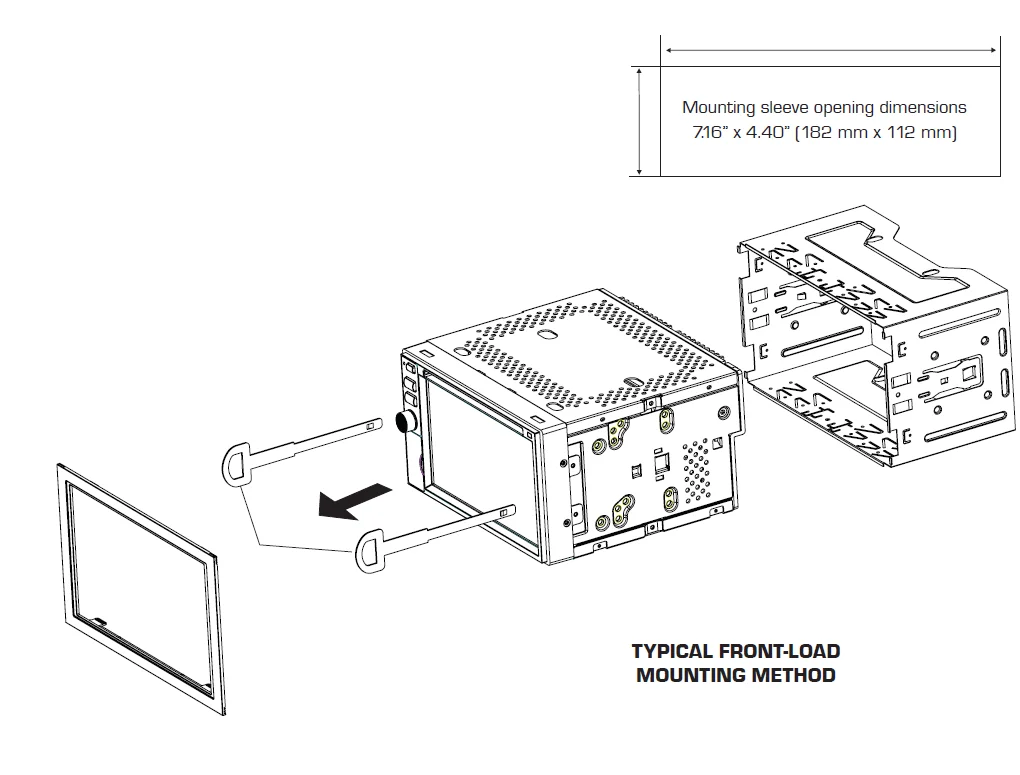 Mounting sleeve opening dimensions 7.16" x 4.40" (182 mm x 112 mm)

TYPICAL FRONT-LOAD MOUNTING METHOD