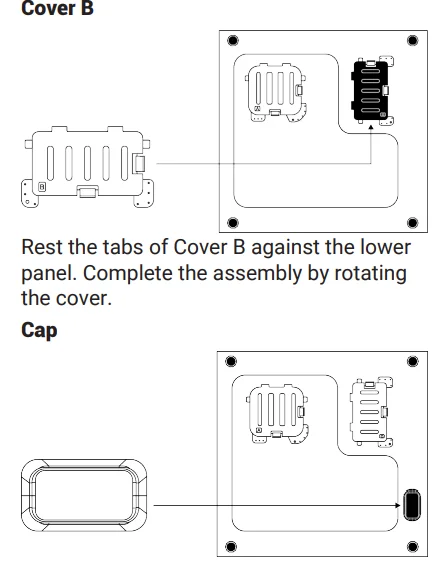 Cover B

B

Rest the tabs of Cover B against the lower panel. Complete the assembly by rotating the cover.

Cap