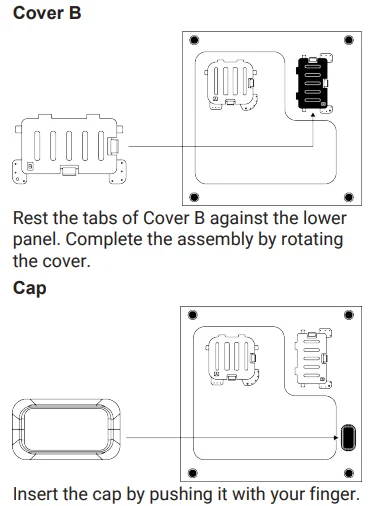 Cover B

B

Rest the tabs of Cover B against the lower panel. Complete the assembly by rotating the cover.

Cap

Insert the cap by pushing it with your finger.