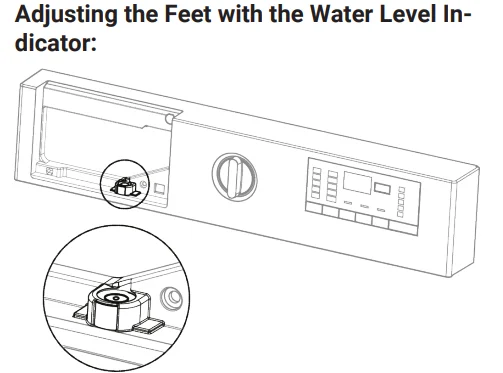 Adjusting the Feet with the Water Level Indicator: