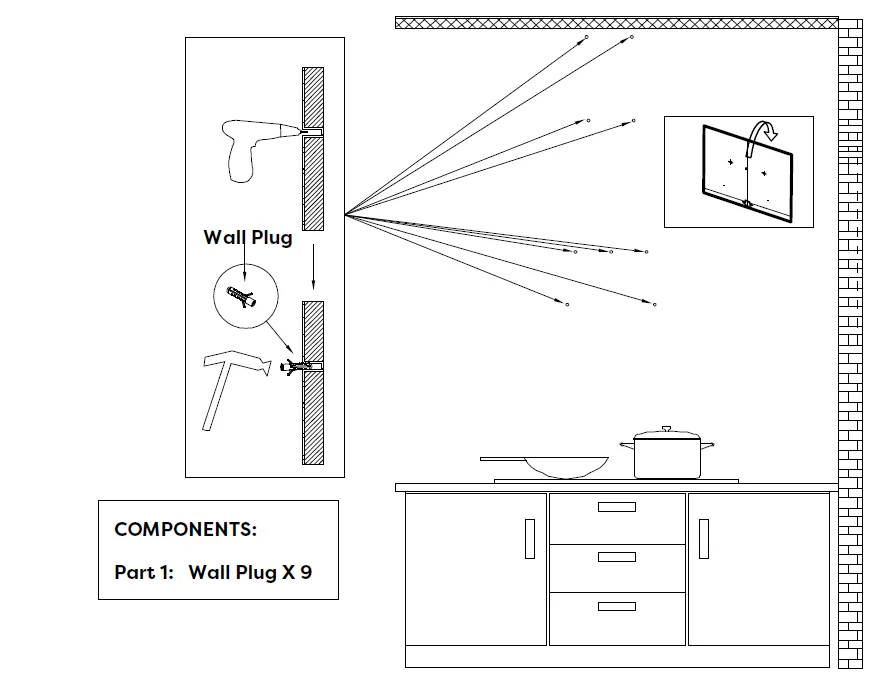 Wall Plug

COMPONENTS:

Part 1: Wall Plug X 9