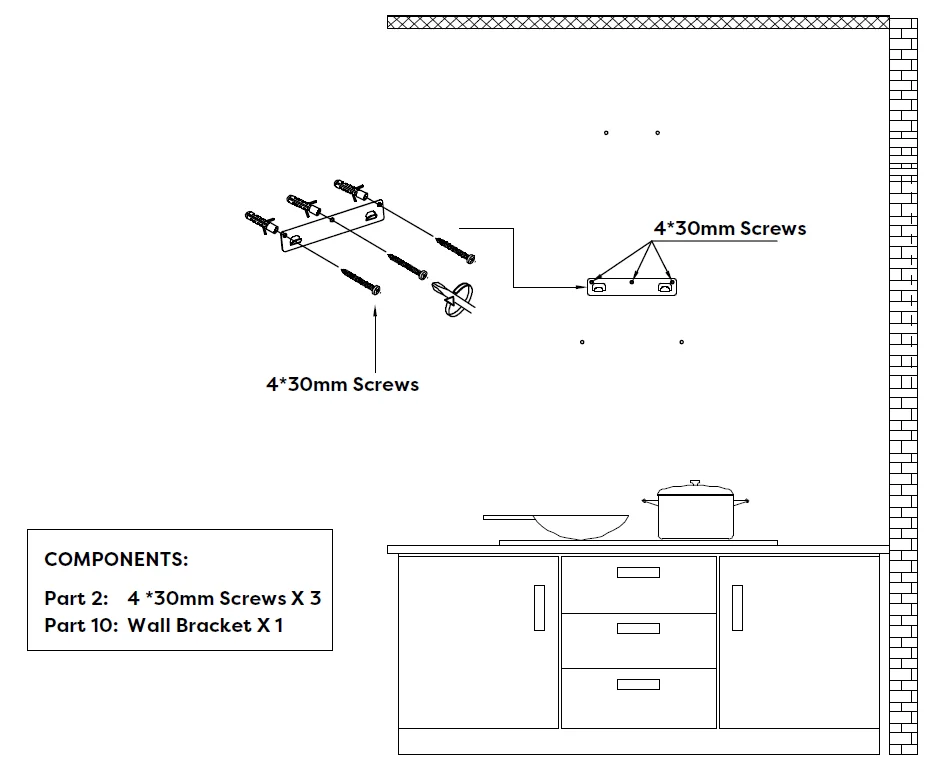 4*30mm Screws

4*30mm Screws

COMPONENTS:

Part 2: 4 *30mm Screws X 3
Part 10: Wall Bracket X 1