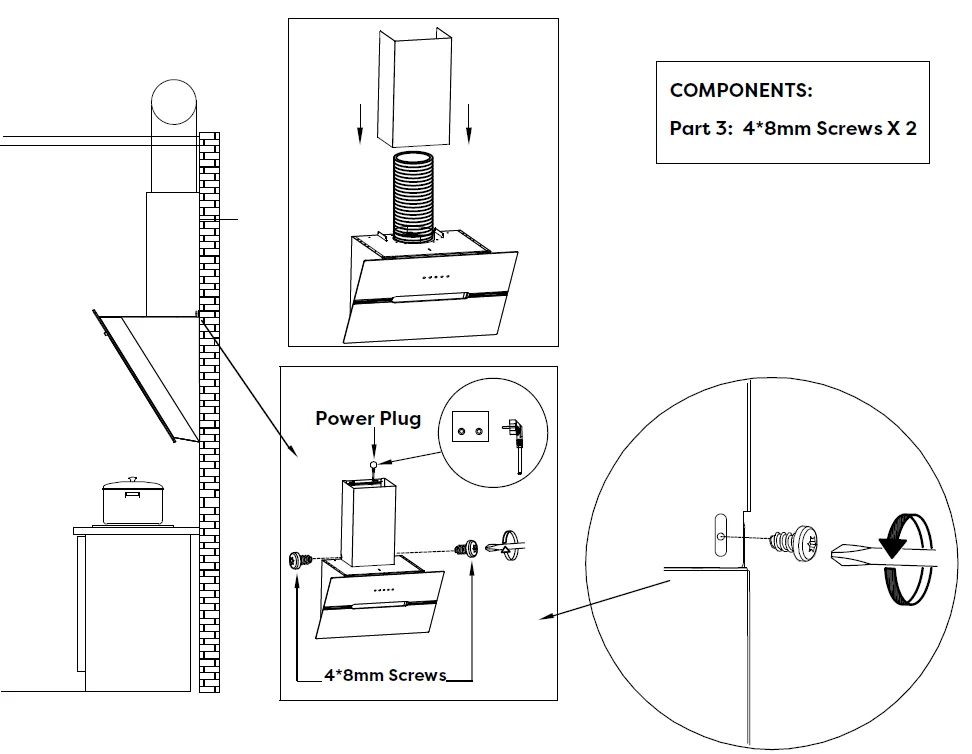 COMPONENTS:

Part 3: 4*8mm Screws X 2

Power Plug

4*8mm Screws